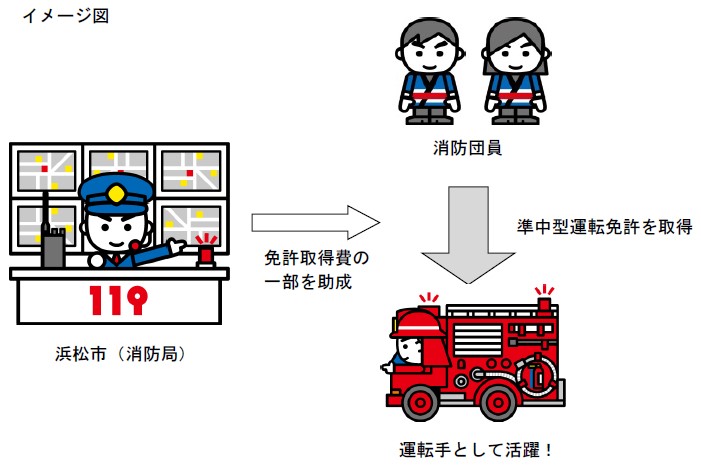 イメージ図

消防団員

119

浜松市（消防局）

免許取得費の一部を助成

準中型運転免許を取得

運転手として活躍！