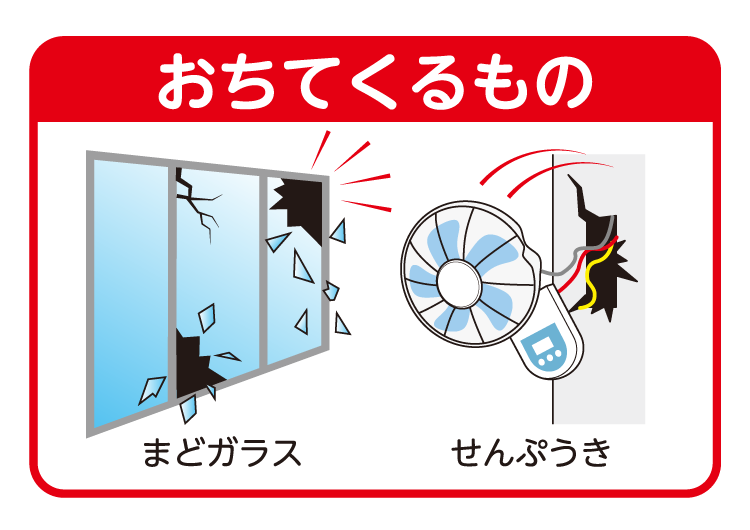 おちてくるもの

まどガラス

せんぷうき